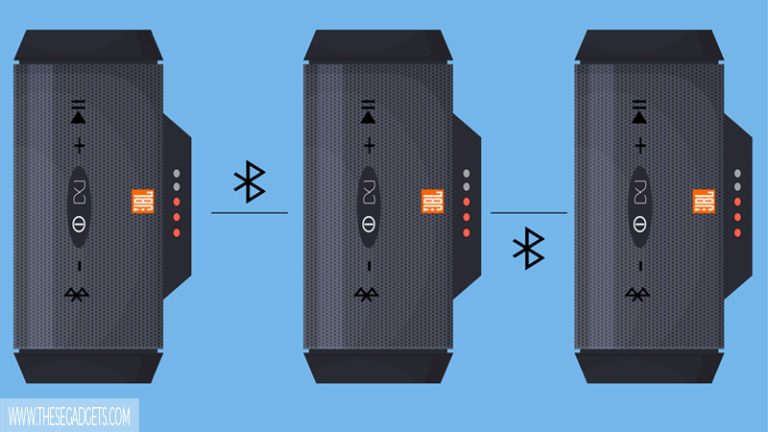 JBL

JBL

JBL

WWW.THESEGADGETS.COM